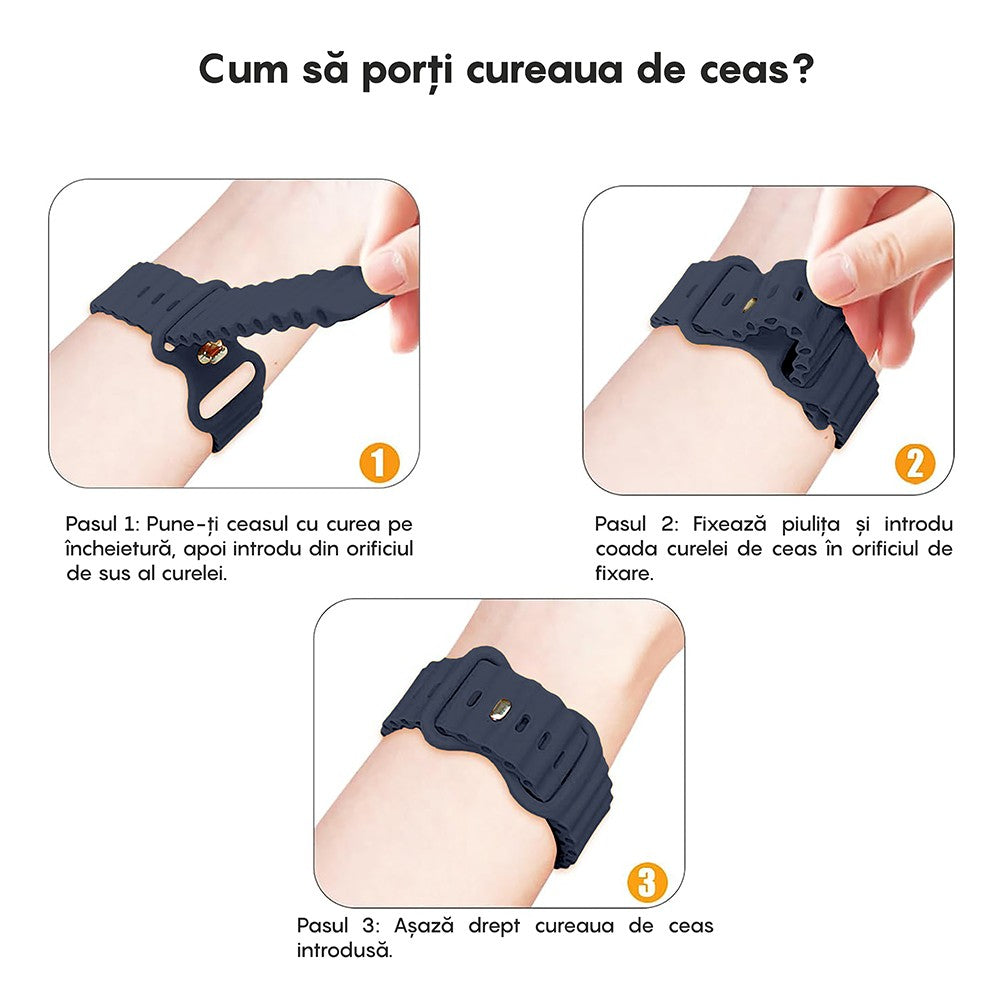 Cum să porți cureaua de ceas?

1

Pasul 1: Pune-ți ceasul cu curea pe încheietură, apoi introdu din orificiul de sus al curelei.

2

Pasul 2: Fixează piulița și introdu coada curelei de ceas în orificiul de fixare.

3

Pasul 3: Așază drept cureaua de ceas introdusă.