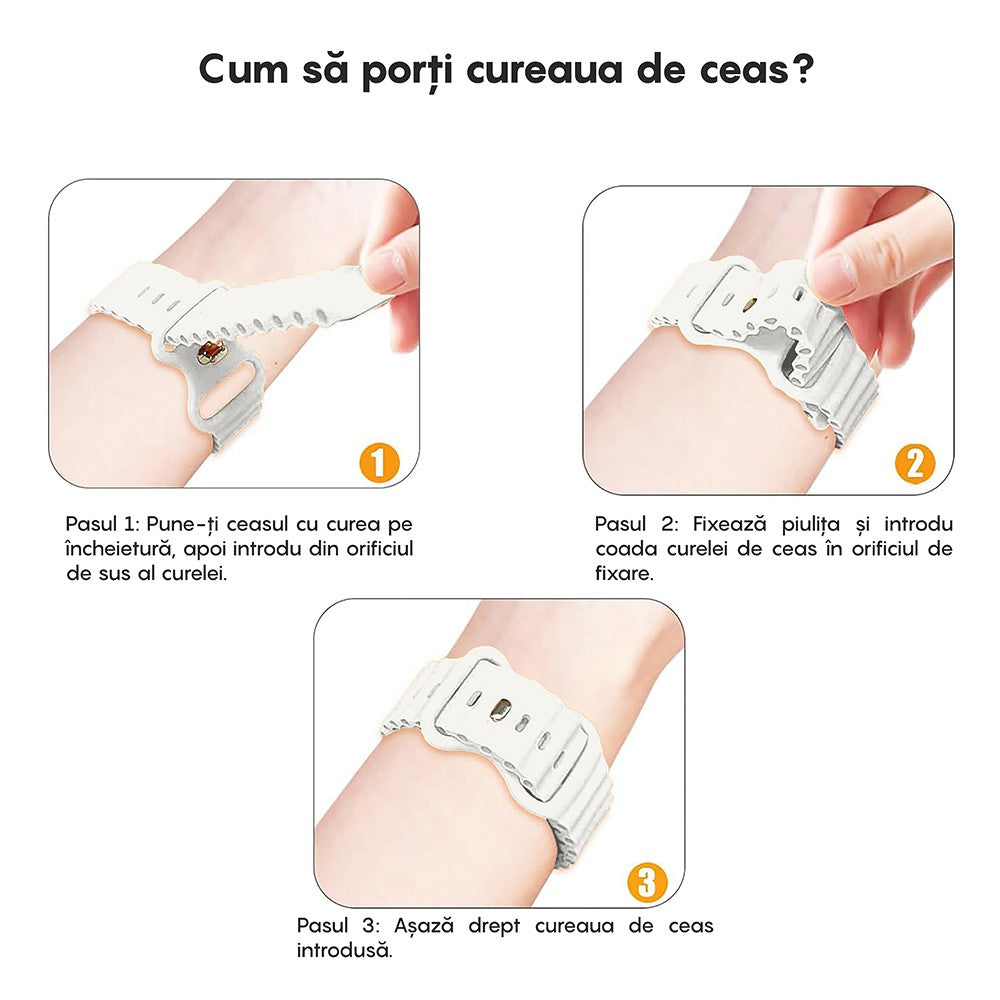 Cum să porți cureaua de ceas?

1

Pasul 1: Pune-ți ceasul cu curea pe încheietură, apoi introdu din orificiul de sus al curelei.

2

Pasul 2: Fixează piulița și introdu coada curelei de ceas în orificiul de fixare.

3

Pasul 3: Așază drept cureaua de ceas introdusă.