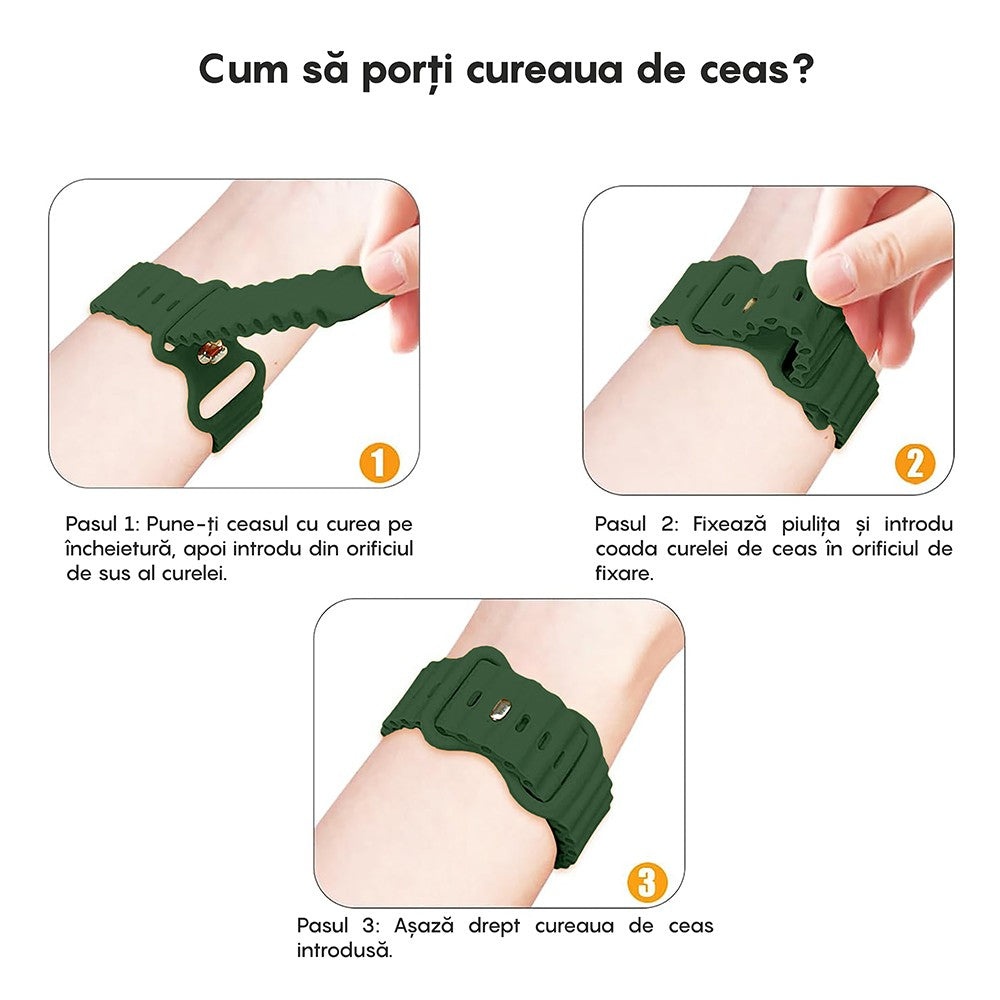 Cum să porți cureaua de ceas?

1

Pasul 1: Pune-ți ceasul cu curea pe încheietură, apoi introdu din orificiul de sus al curelei.

2

Pasul 2: Fixează piulița și introdu coada curelei de ceas în orificiul de fixare.

3

Pasul 3: Așază drept cureaua de ceas introdusă.