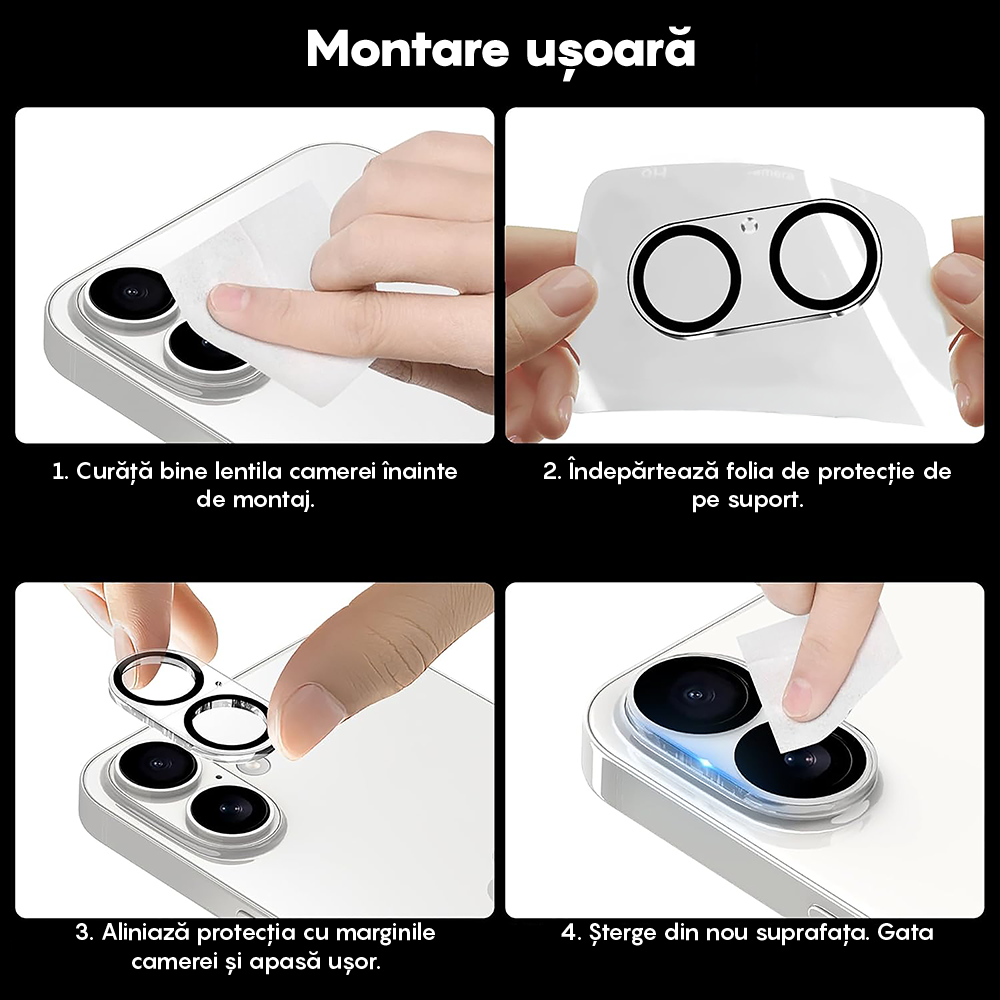 Montare ușoară

1. Curăță bine lentila camerei înainte de montaj.

2. Îndepărtează folia de protecție de pe suport.

3. Aliniază protecția cu marginile camerei și apasă ușor.

4. Șterge din nou suprafața. Gata