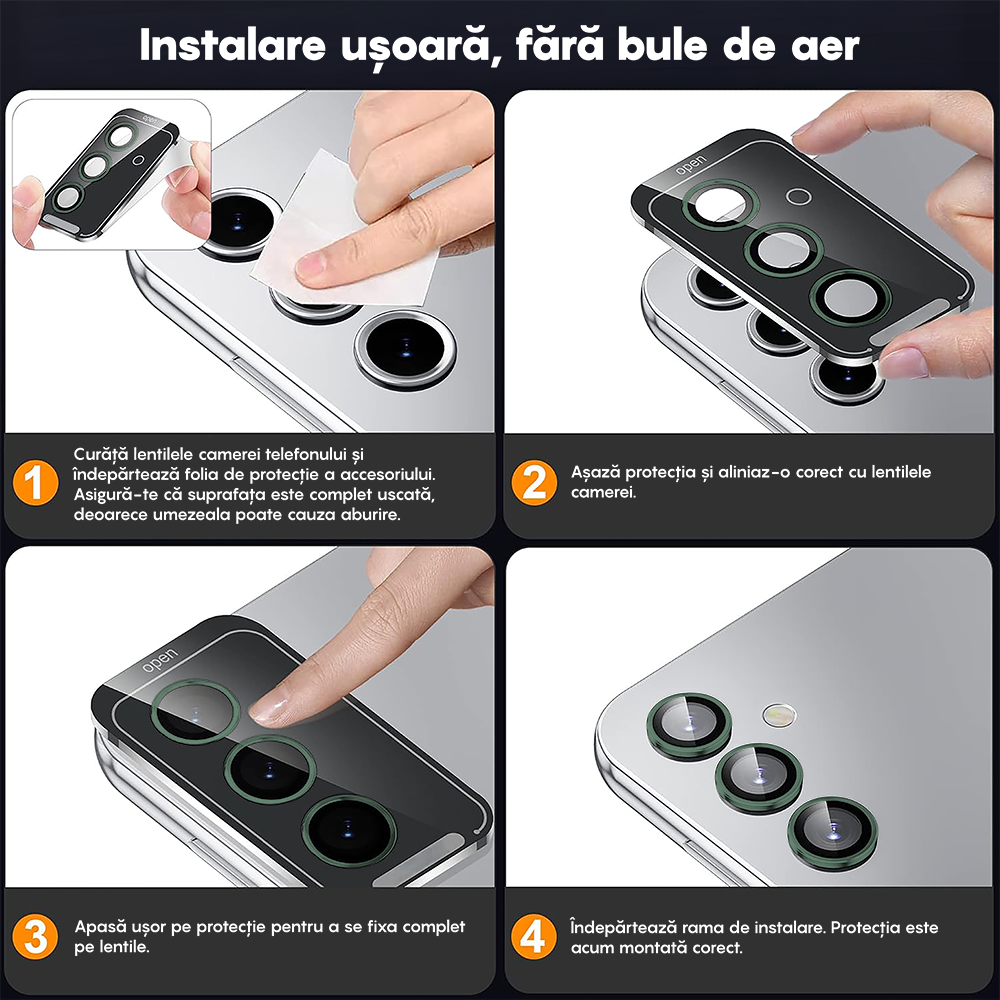 Instalare ușoară, fără bule de aer

open

1 Curăță lentilele camerei telefonului și îndepărtează folia de protecție a accesoriului. Asigură-te că suprafața este complet uscată, deoarece umezeala poate cauza aburire.

open

2 Așază protecția și aliniaz-o corect cu lentilele camerei.

open

3 Apasă ușor pe protecție pentru a se fixa complet pe lentile.

4 Îndepărtează rama de instalare. Protecția este acum montată corect.