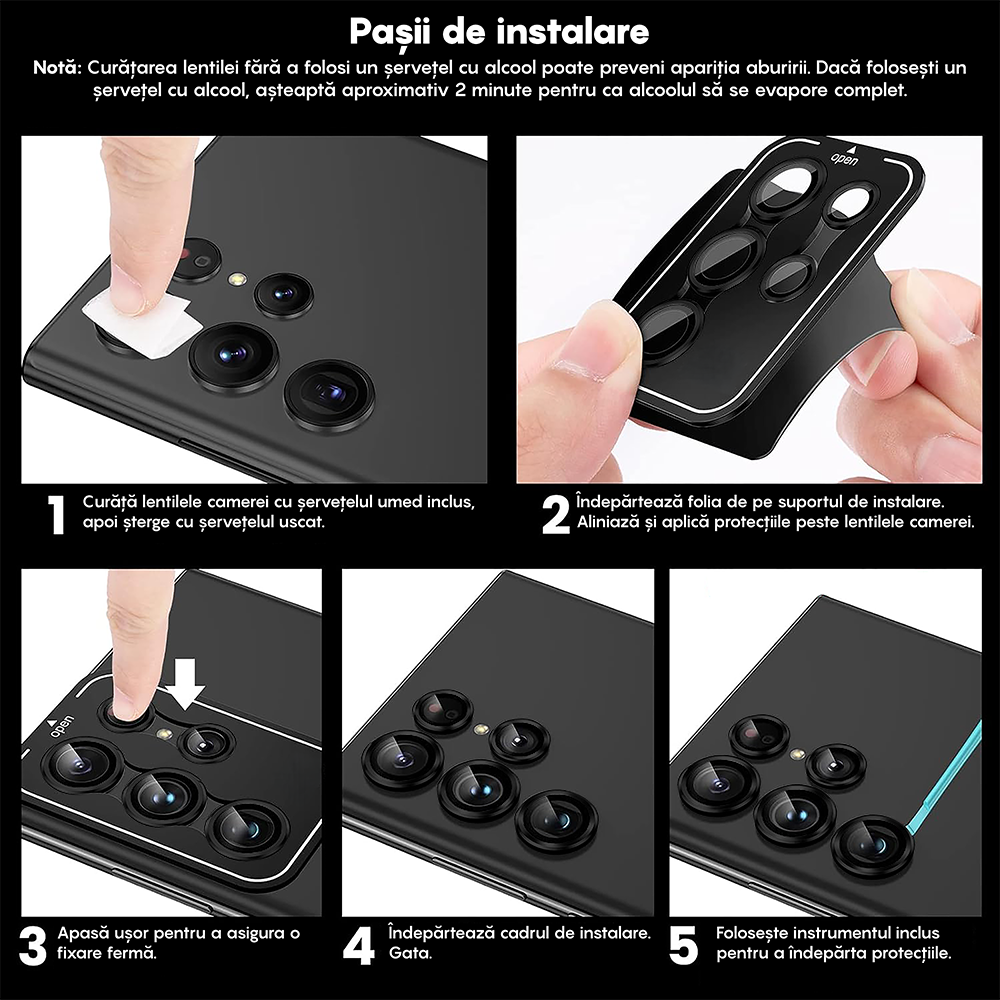 Pașii de instalare

Notă: Curățarea lentilei fără a folosi un șervețel cu alcool poate preveni apariția aburirii. Dacă folosești un șervețel cu alcool, așteaptă aproximativ 2 minute pentru ca alcoolul să se evapore complet.

open

1 Curăță lentilele camerei cu șervețelul umed inclus, apoi șterge cu șervețelul uscat.

2 Îndepărtează folia de pe suportul de instalare. Aliniază și aplică protecțiile peste lentilele camerei.

open

3 Apasă ușor pentru a asigura o fixare fermă.

4 Îndepărtează cadrul de instalare. Gata.

5 Folosește instrumentul inclus pentru a îndepărta protecțiile.