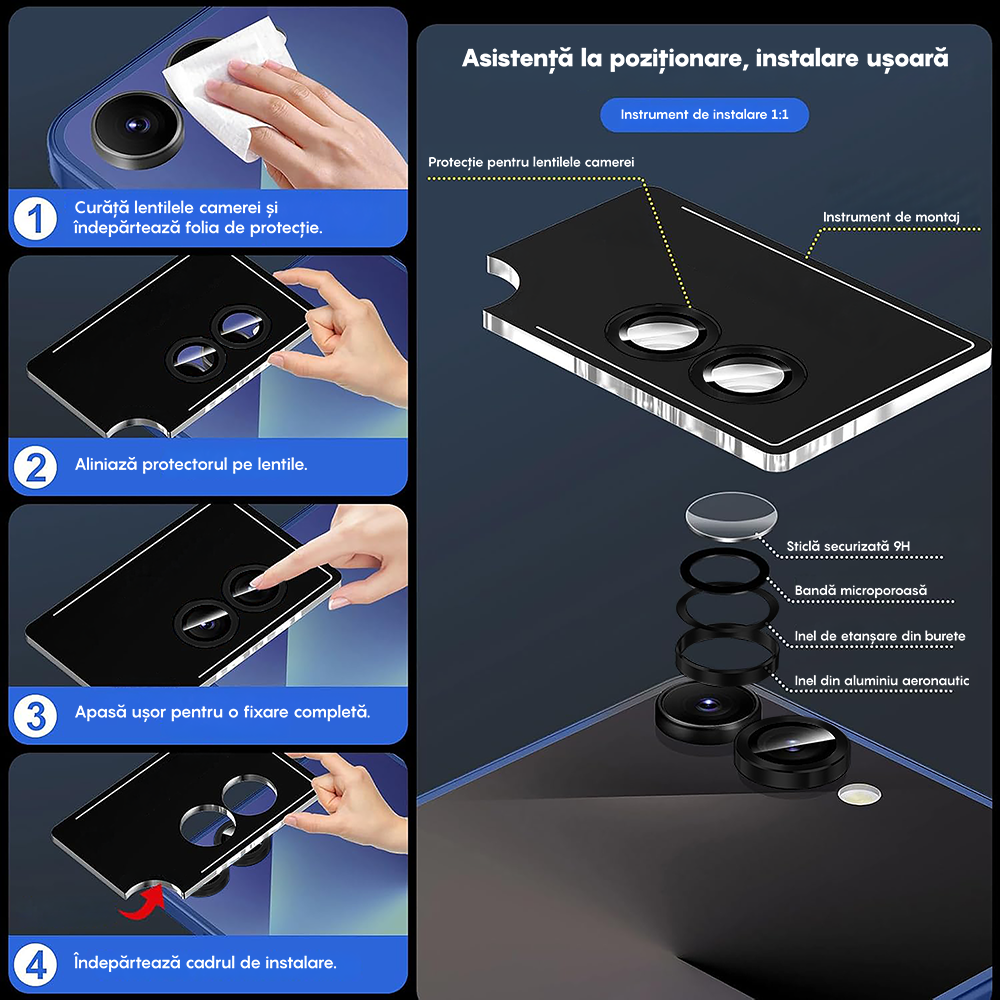 1 Curăță lentilele camerei și îndepărtează folia de protecție.

2 Aliniază protectorul pe lentile.

3 Apasă ușor pentru o fixare completă.

4 Îndepărtează cadrul de instalare.

Asistență la poziționare, instalare ușoară

Instrument de instalare 1:1

Protecție pentru lentilele camerei

Instrument de montaj

Sticlă securizată 9H

Bandă microporoasă

Inel de etanșare din burete

Inel din aluminiu aeronautic