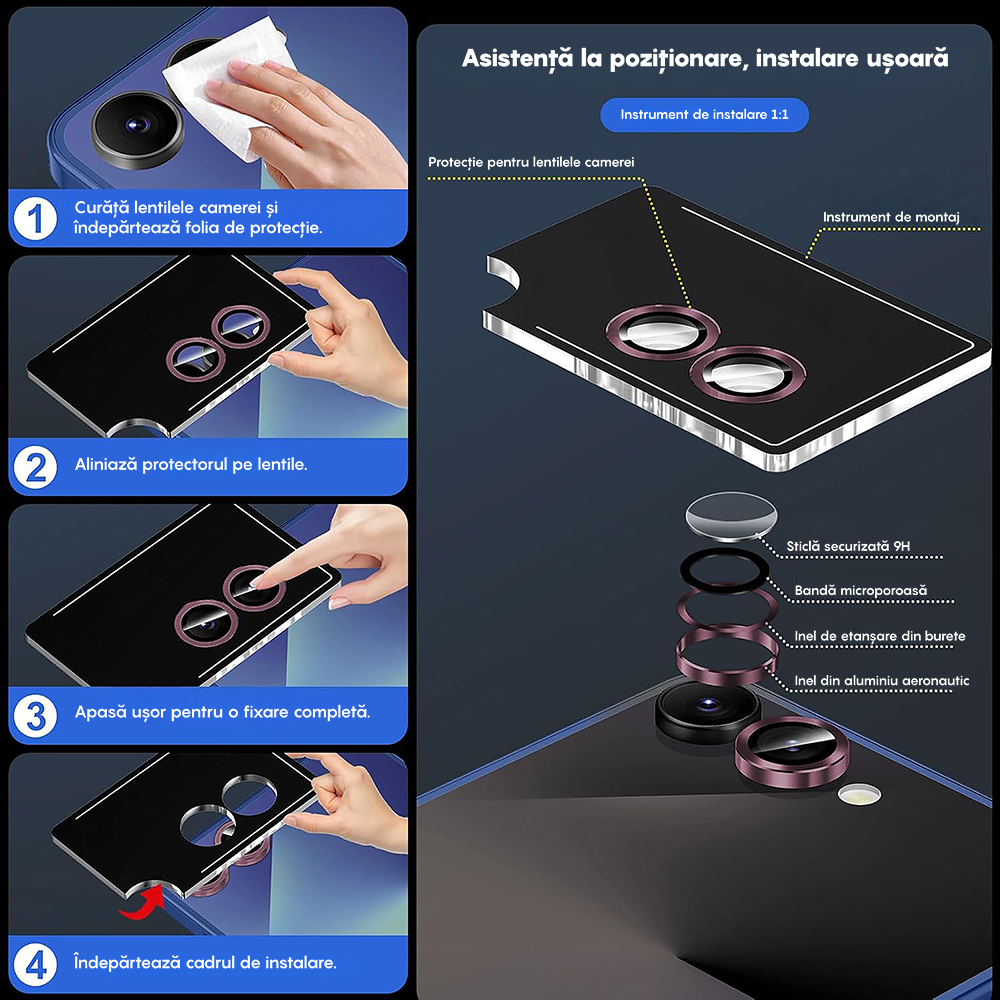 1 Curăță lentilele camerei și îndepărtează folia de protecție.

2 Aliniază protectorul pe lentile.

3 Apasă ușor pentru o fixare completă.

4 Îndepărtează cadrul de instalare.

Asistență la poziționare, instalare ușoară

Instrument de instalare 1:1

Protecție pentru lentilele camerei

Instrument de montaj

Sticlă securizată 9H

Bandă microporoasă

Inel de etanșare din burete

Inel din aluminiu aeronautic