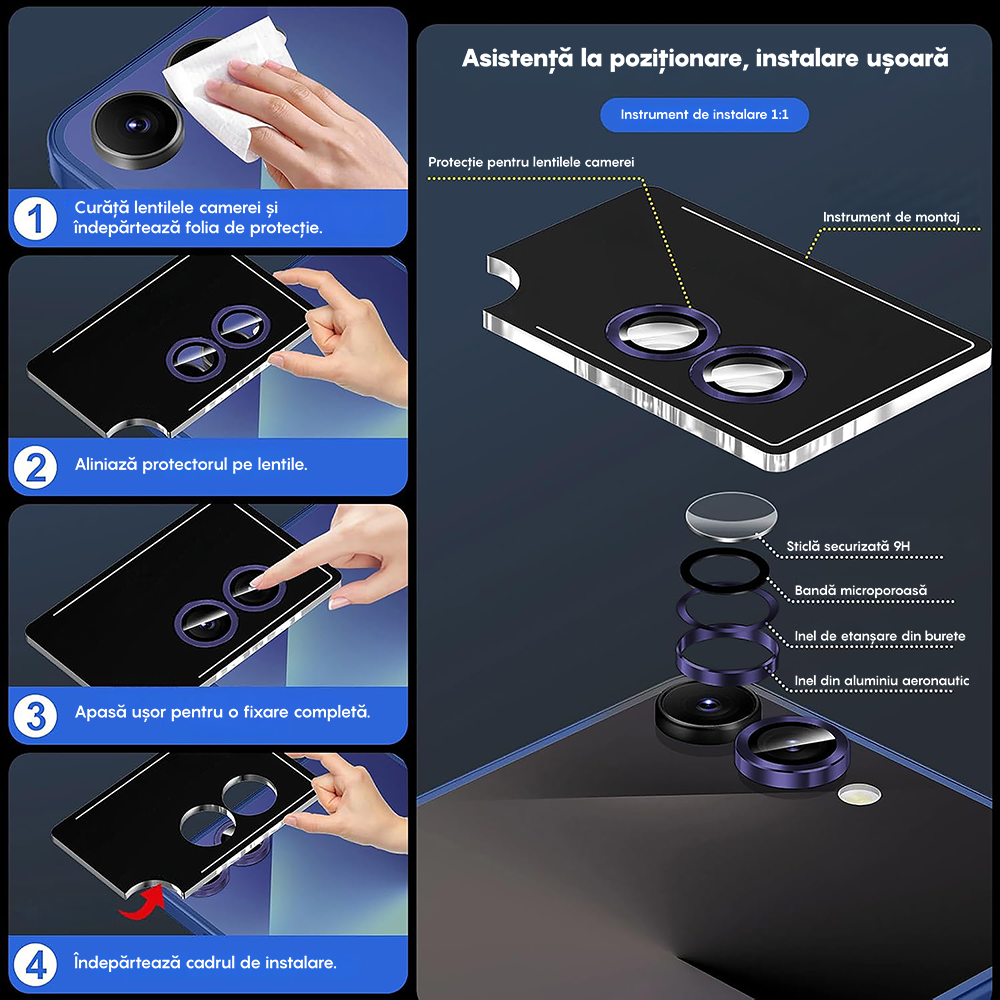 1 Curăță lentilele camerei și îndepărtează folia de protecție.

2 Aliniază protectorul pe lentile.

3 Apasă ușor pentru o fixare completă.

4 Îndepărtează cadrul de instalare.

Asistență la poziționare, instalare ușoară

Instrument de instalare 1:1

Protecție pentru lentilele camerei

Instrument de montaj

Sticlă securizată 9H

Bandă microporoasă

Inel de etanșare din burete

Inel din aluminiu aeronautic