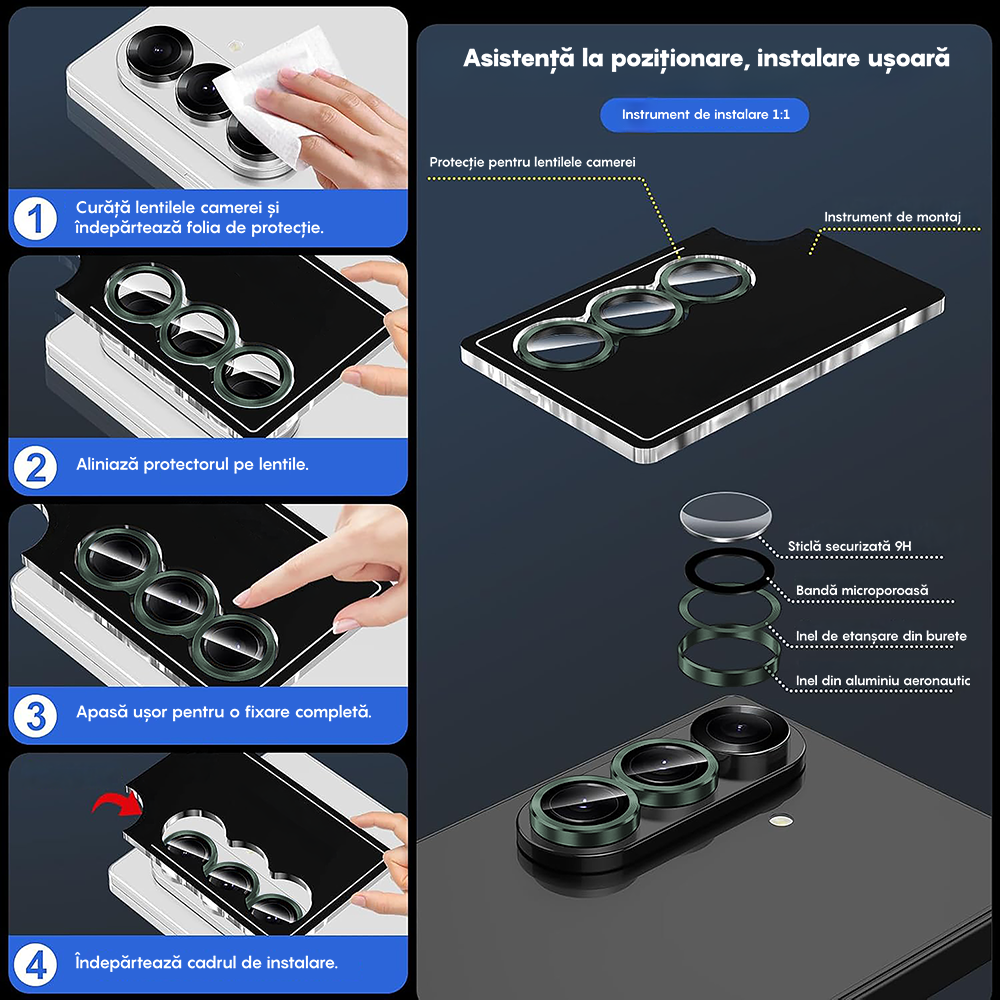 1 Curăță lentilele camerei și îndepărtează folia de protecție.

2 Aliniază protectorul pe lentile.

3 Apasă ușor pentru o fixare completă.

4 Îndepărtează cadrul de instalare.

Asistență la poziționare, instalare ușoară

Instrument de instalare 1:1

Protecție pentru lentilele camerei

Instrument de montaj

Sticlă securizată 9H

Bandă microporoasă

Inel de etanșare din burete

Inel din aluminiu aeronautic