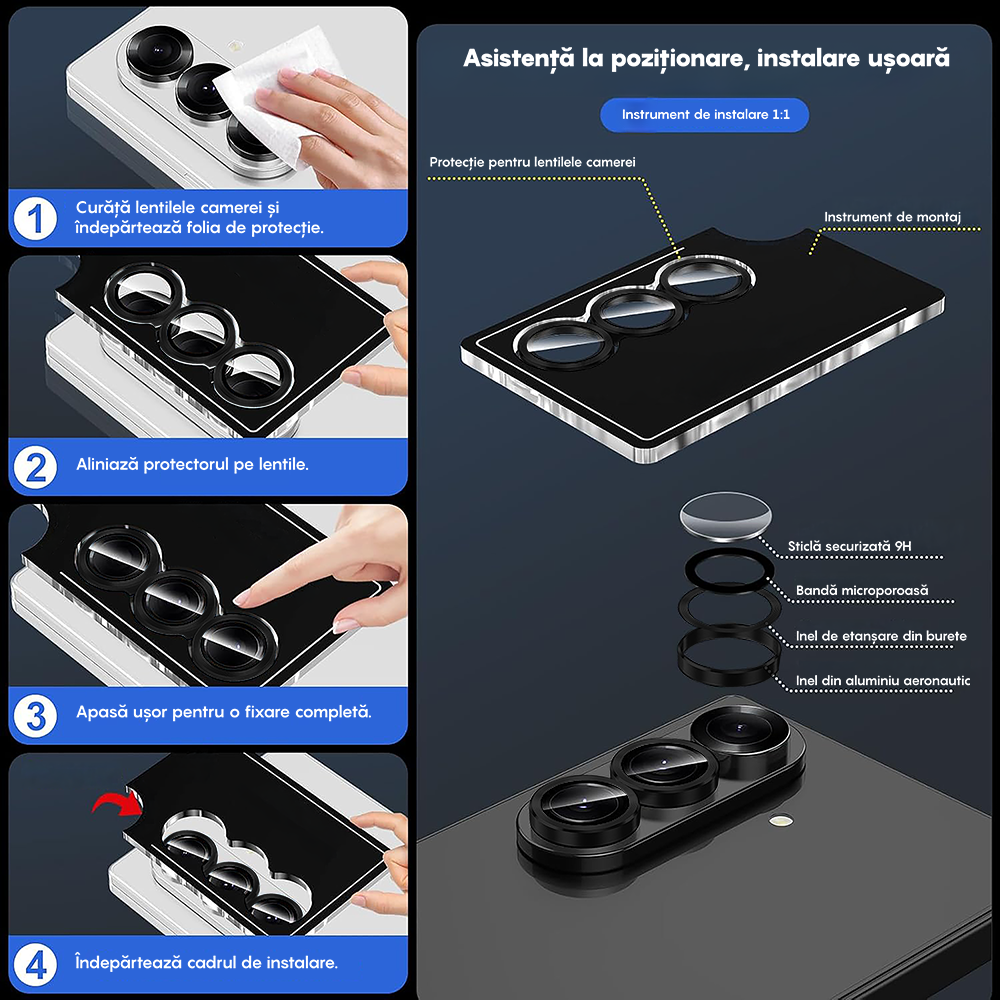 1 Curăță lentilele camerei și îndepărtează folia de protecție.

2 Aliniază protectorul pe lentile.

3 Apasă ușor pentru o fixare completă.

4 Îndepărtează cadrul de instalare.

Asistență la poziționare, instalare ușoară

Instrument de instalare 1:1

Protecție pentru lentilele camerei

Instrument de montaj

Sticlă securizată 9H

Bandă microporoasă

Inel de etanșare din burete

Inel din aluminiu aeronautic