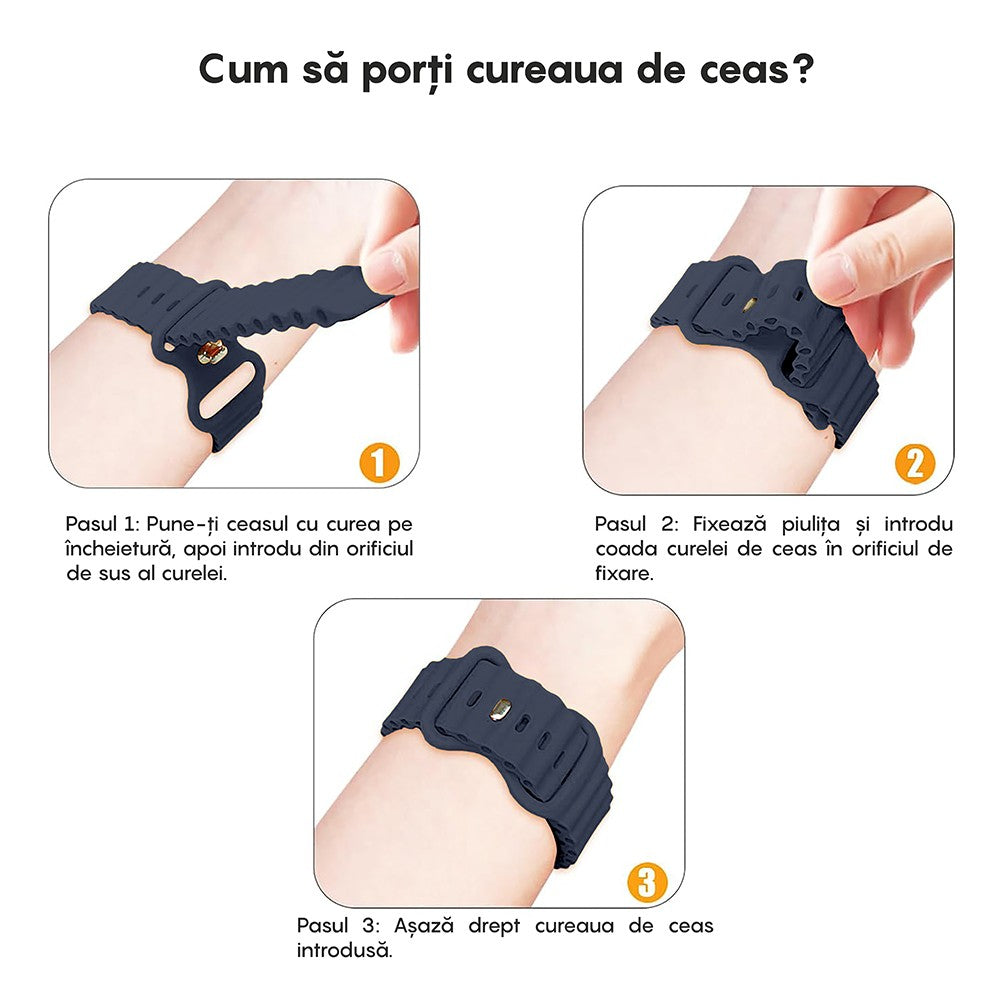 Cum să porți cureaua de ceas?

1

Pasul 1: Pune-ți ceasul cu curea pe încheietură, apoi introdu din orificiul de sus al curelei.

2

Pasul 2: Fixează piulița și introdu coada curelei de ceas în orificiul de fixare.

3

Pasul 3: Așază drept cureaua de ceas introdusă.