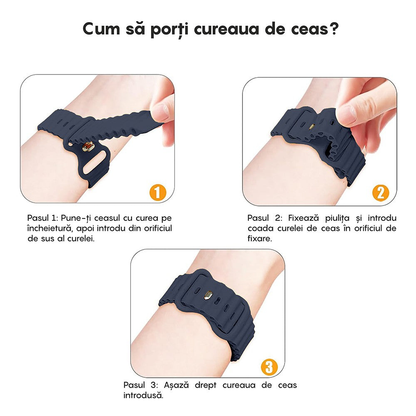 Cum să porți cureaua de ceas?

1

Pasul 1: Pune-ți ceasul cu curea pe încheietură, apoi introdu din orificiul de sus al curelei.

2

Pasul 2: Fixează piulița și introdu coada curelei de ceas în orificiul de fixare.

3

Pasul 3: Așază drept cureaua de ceas introdusă.