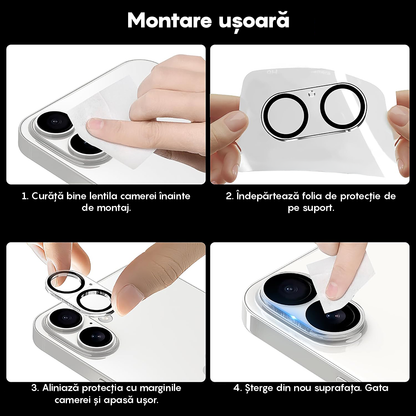 Montare ușoară

1. Curăță bine lentila camerei înainte de montaj.

2. Îndepărtează folia de protecție de pe suport.

3. Aliniază protecția cu marginile camerei și apasă ușor.

4. Șterge din nou suprafața. Gata