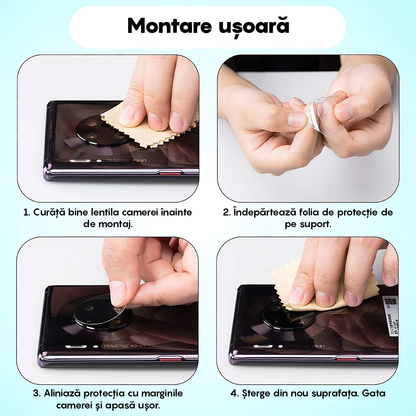 Montare ușoară

1. Curăță bine lentila camerei înainte de montaj.

2. Îndepărtează folia de protecție de pe suport.

3. Aliniază protecția cu marginile camerei și apasă ușor.

4. Șterge din nou suprafața. Gata