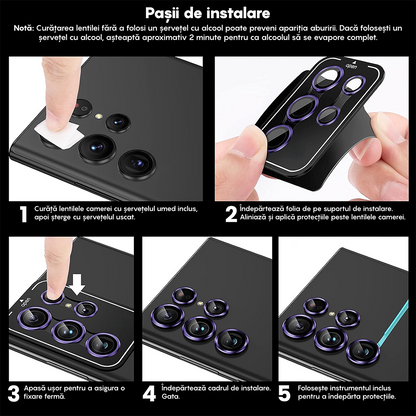 Pașii de instalare

Notă: Curățarea lentilei fără a folosi un șervețel cu alcool poate preveni apariția aburirii. Dacă folosești un șervețel cu alcool, așteaptă aproximativ 2 minute pentru ca alcoolul să se evapore complet.

1 Curăță lentilele camerei cu șervețelul umed inclus, apoi șterge cu șervețelul uscat.

2 Îndepărtează folia de pe suportul de instalare. Aliniază și aplică protecțiile peste lentilele camerei.

3 Apasă ușor pentru a asigura o fixare fermă.

4 Îndepărtează cadrul de instalare. Gata.

5 Folosește instrumentul inclus pentru a îndepărta protecțiile.