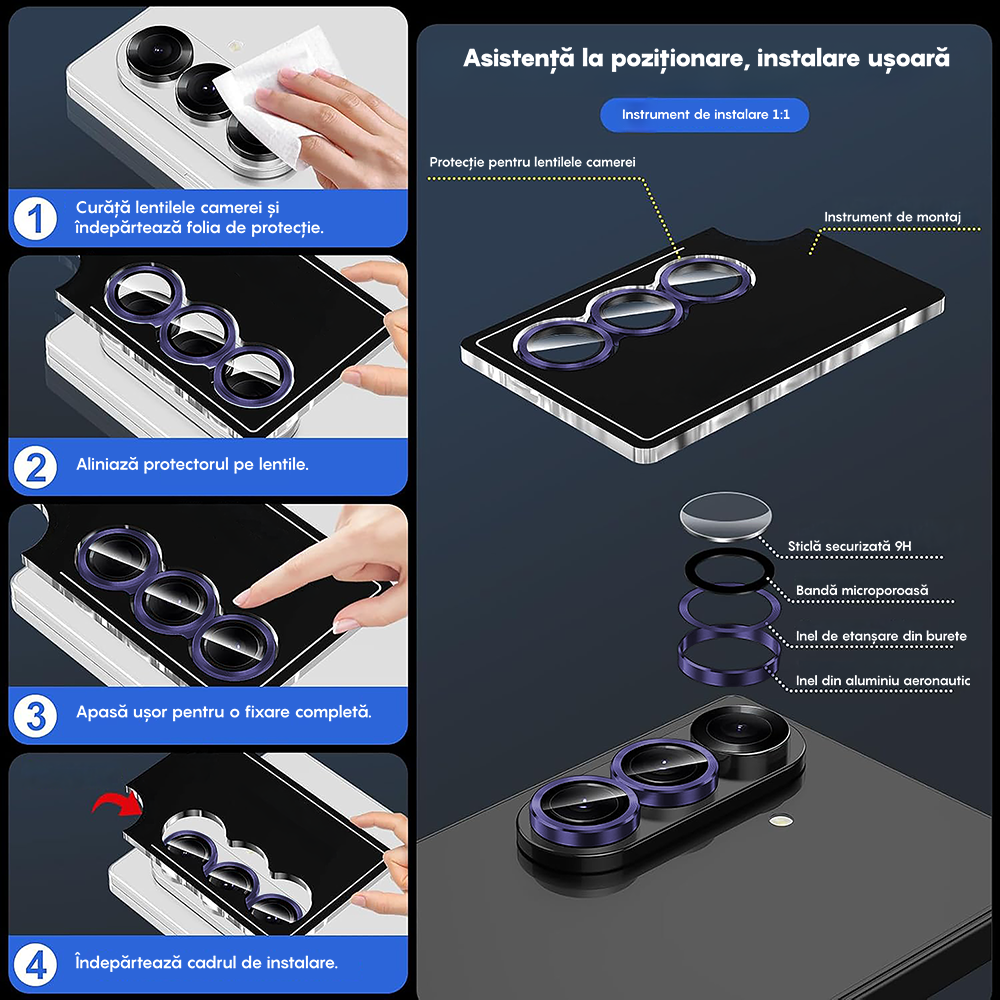 1 Curăță lentilele camerei și îndepărtează folia de protecție.

2 Aliniază protectorul pe lentile.

3 Apasă ușor pentru o fixare completă.

4 Îndepărtează cadrul de instalare.

Asistență la poziționare, instalare ușoară

Instrument de instalare 1:1

Protecție pentru lentilele camerei

Instrument de montaj

Sticlă securizată 9H

Bandă microporoasă

Inel de etanșare din burete

Inel din aluminiu aeronautic